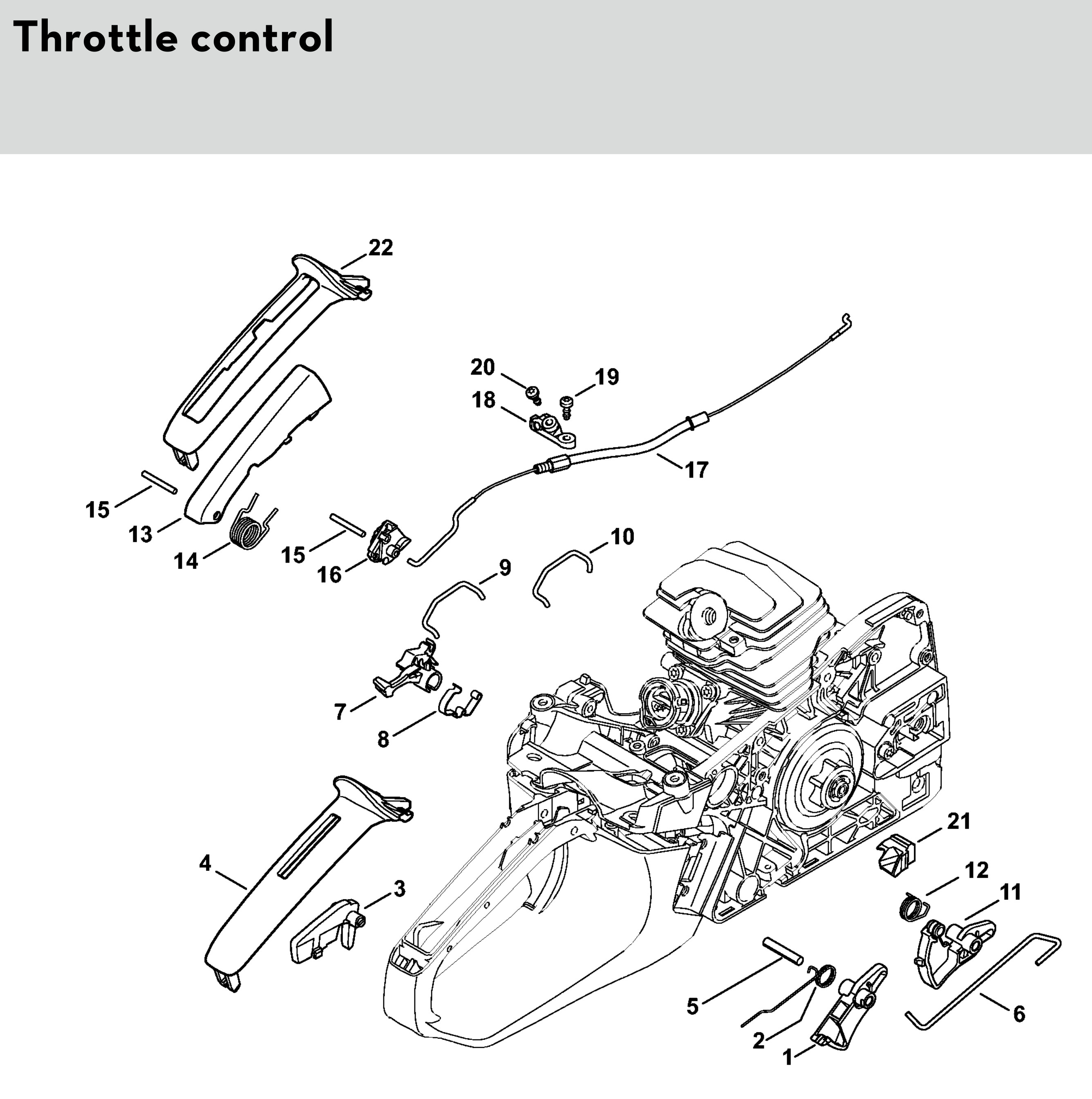 Throttle control

22
20
19
18
17
15
13
14
15
16
10
9
7
8
21
4
3
12
11
5
2
1
6